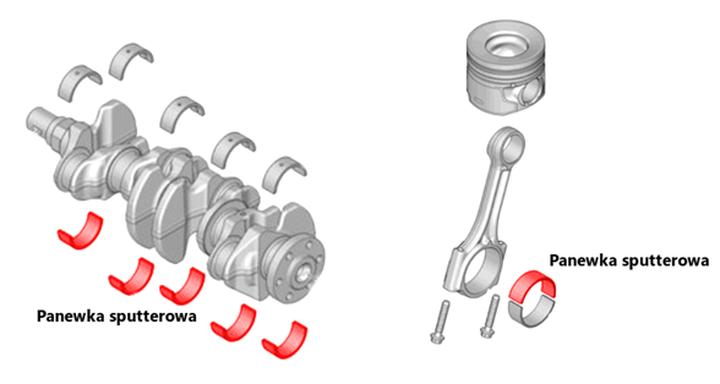 Panewka sputterowa

Panewka sputterowa